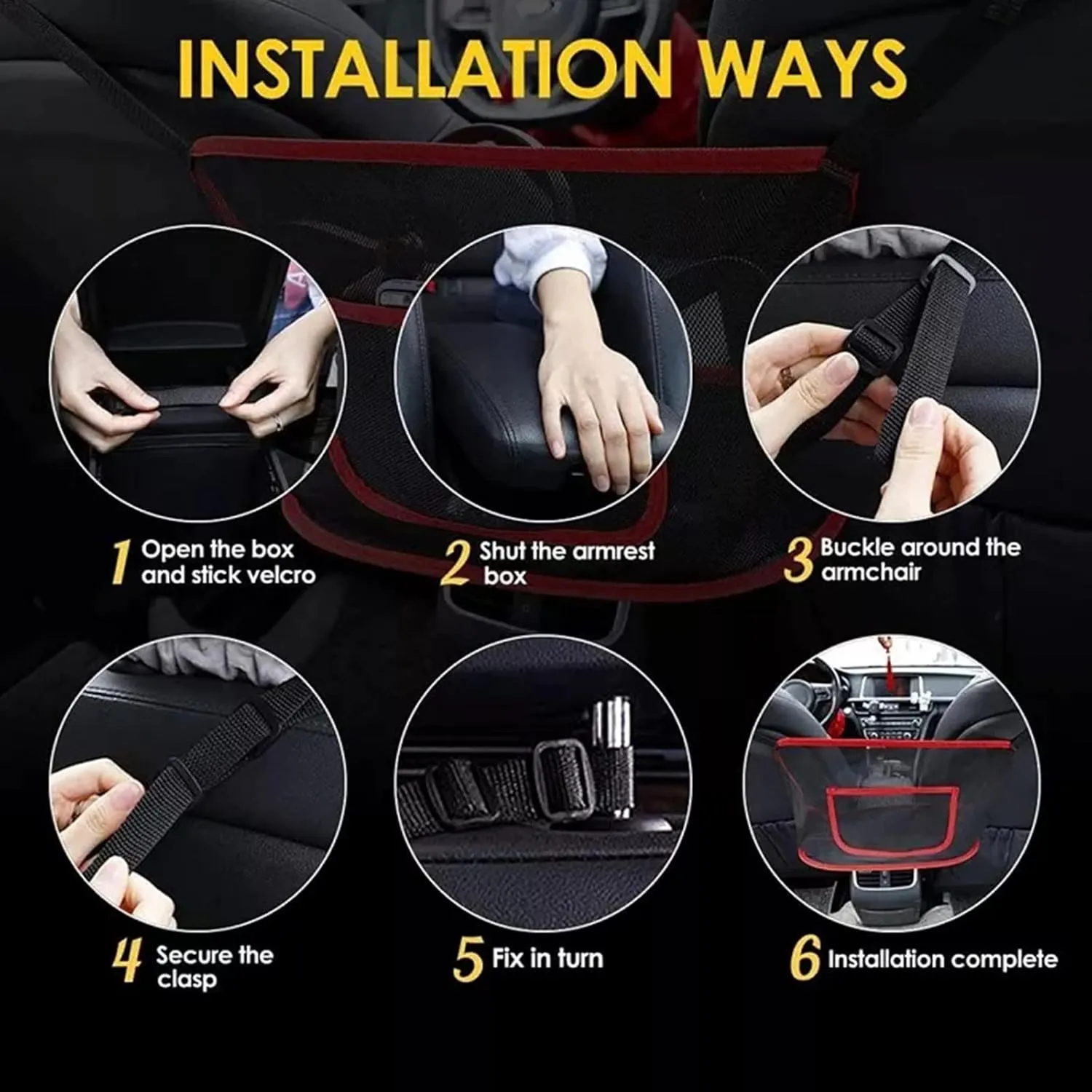 INSTALLATION WAYS

1 Open the box and stick velcro

2 Shut the armrest box

3 Buckle around the armchair

4 Secure the clasp

5 Fix in turn

6 Installation complete