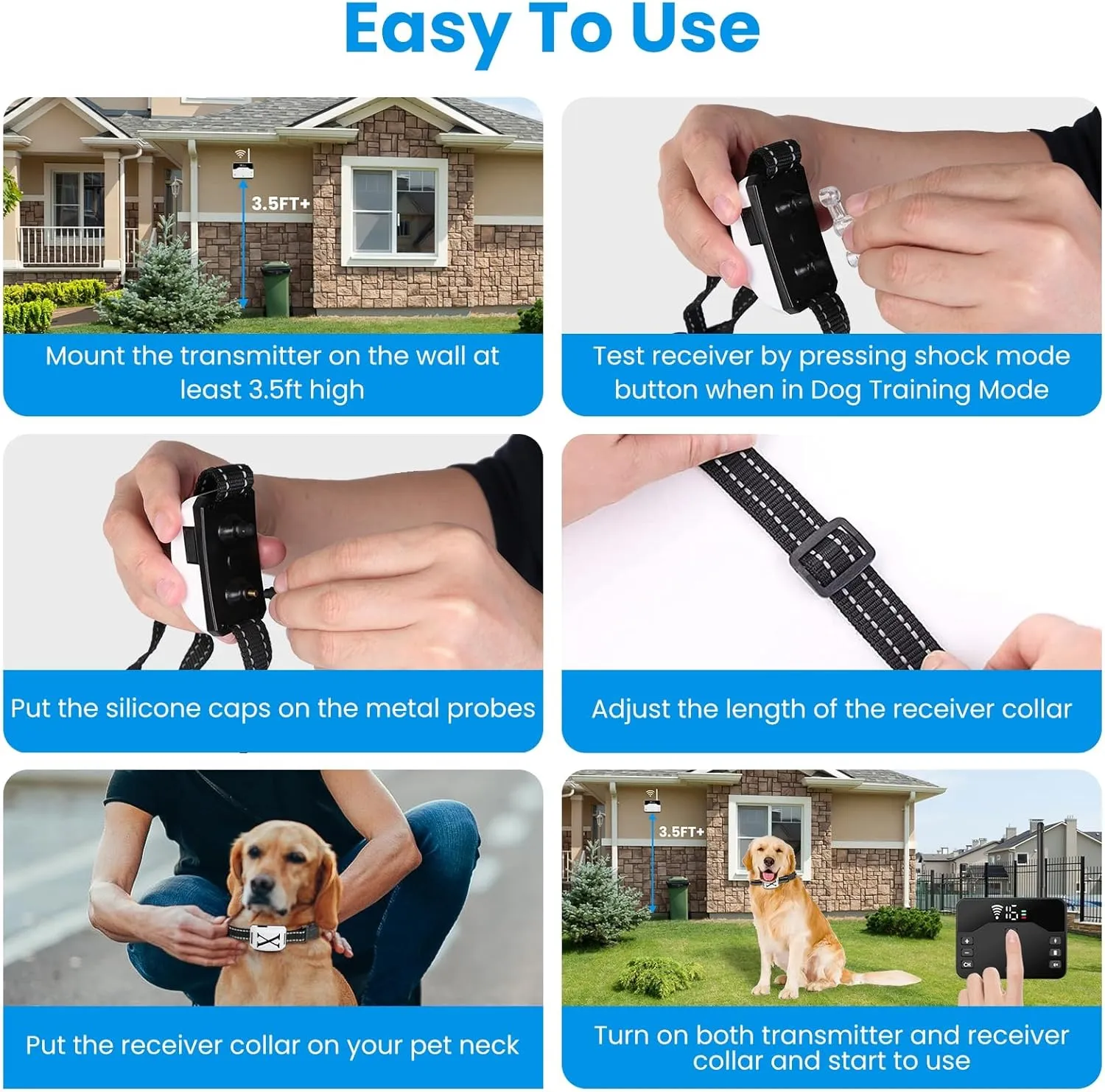 Easy To Use

3.5FT+

Mount the transmitter on the wall at least 3.5ft high

Test receiver by pressing shock mode button when in Dog Training Mode

Put the silicone caps on the metal probes

Adjust the length of the receiver collar

Put the receiver collar on your pet neck

3.5FT+

15

Turn on both transmitter and receiver collar and start to use